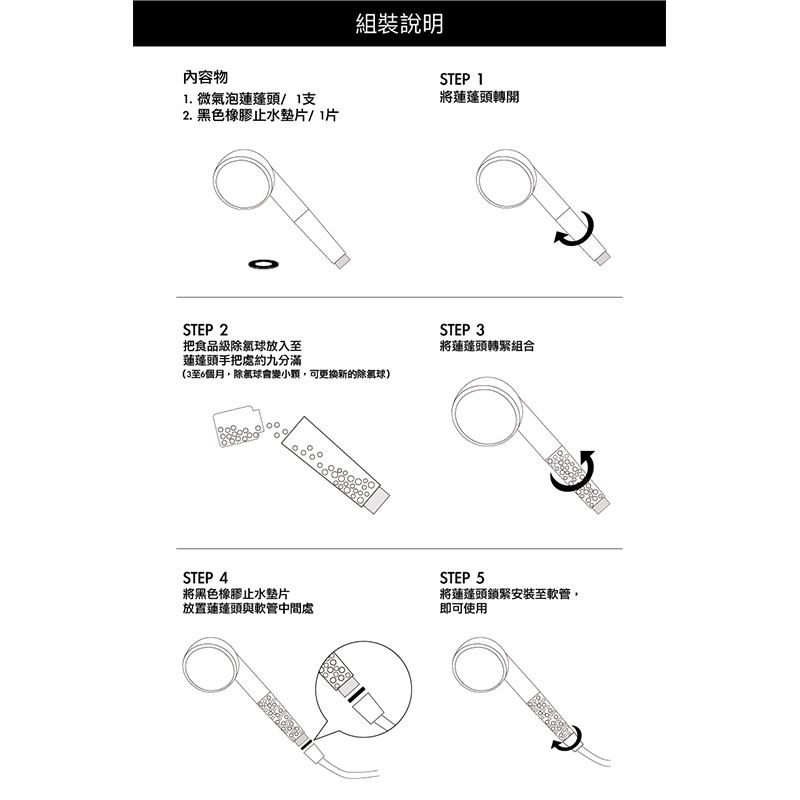 組裝說明

內容物
1. 微氣泡蓮蓬頭/ 1支
2. 黑色橡膠止水墊片/ 1片

STEP 1
將蓮蓬頭轉開

STEP 2
把食品級除氯球放入至
蓮蓬頭手把處約九分滿
(3至6個月，除氯球會變小顆，可更換新的除氯球)

STEP 3
將蓮蓬頭轉緊組合

STEP 4
將黑色橡膠止水墊片
放置蓮蓬頭與軟管中間處

STEP 5
將蓮蓬頭鎖緊安裝至軟管，
即可使用